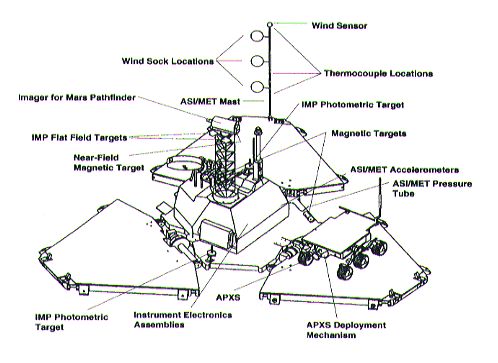 Wind Sensor

Wind Sock Locations

Thermocouple Locations

Imager for Mars Pathfinder

ASI/MET Mast

IMP Photometric Target

IMP Flat Field Targets

Magnetic Targets

Near-Field Magnetic Target

ASI/MET Accelerometers

ASI/MET Pressure Tube

APXS

IMP Photometric Target

Instrument Electronics Assemblies

APXS Deployment Mechanism